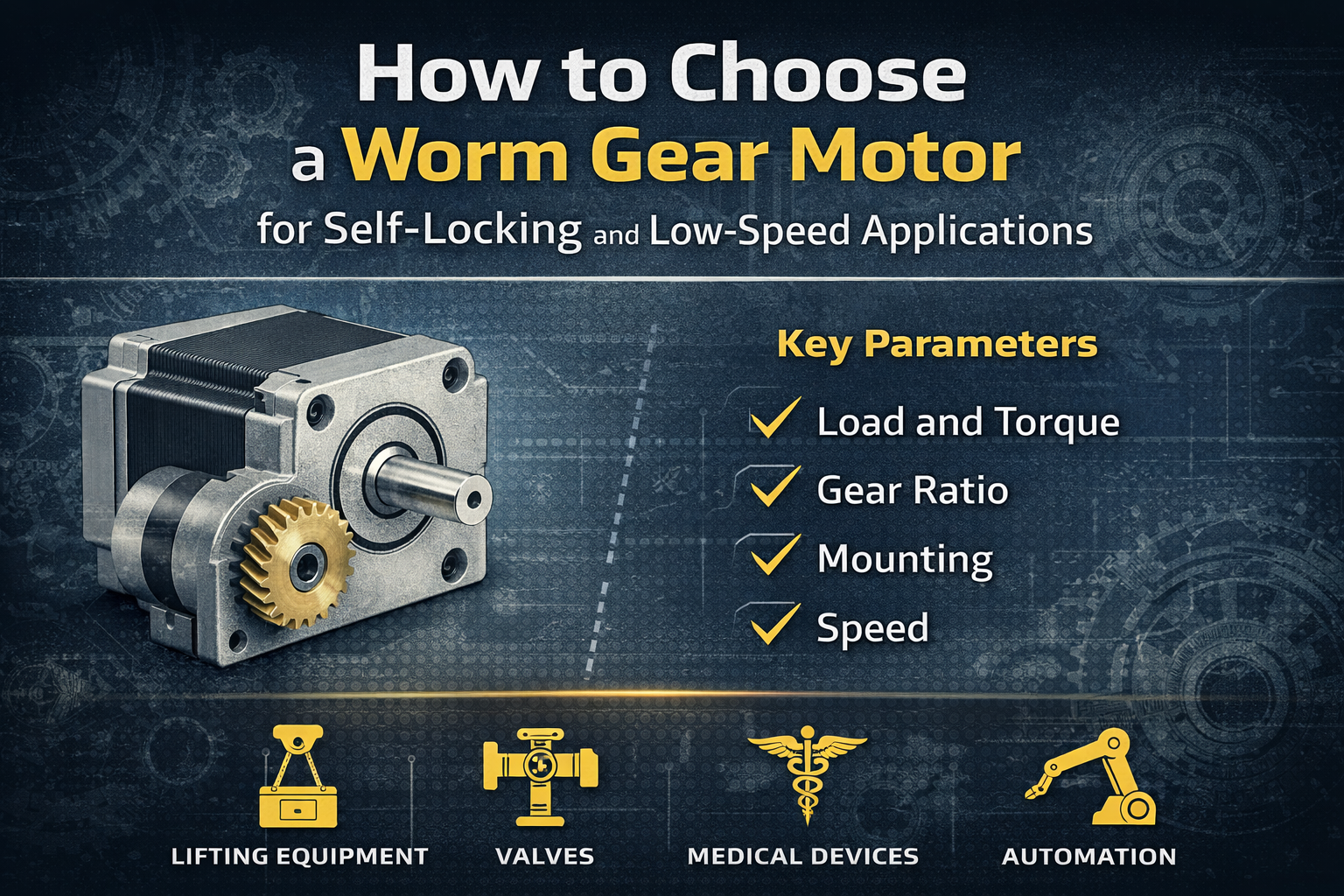 How to Choose a Worm Gear Motor for Self-Locking and Low-Speed Applications

Key Parameters

Load and Torque

Gear Ratio

Mounting

Speed

LIFTING EQUIPMENT

VALVES

MEDICAL DEVICES

AUTOMATION